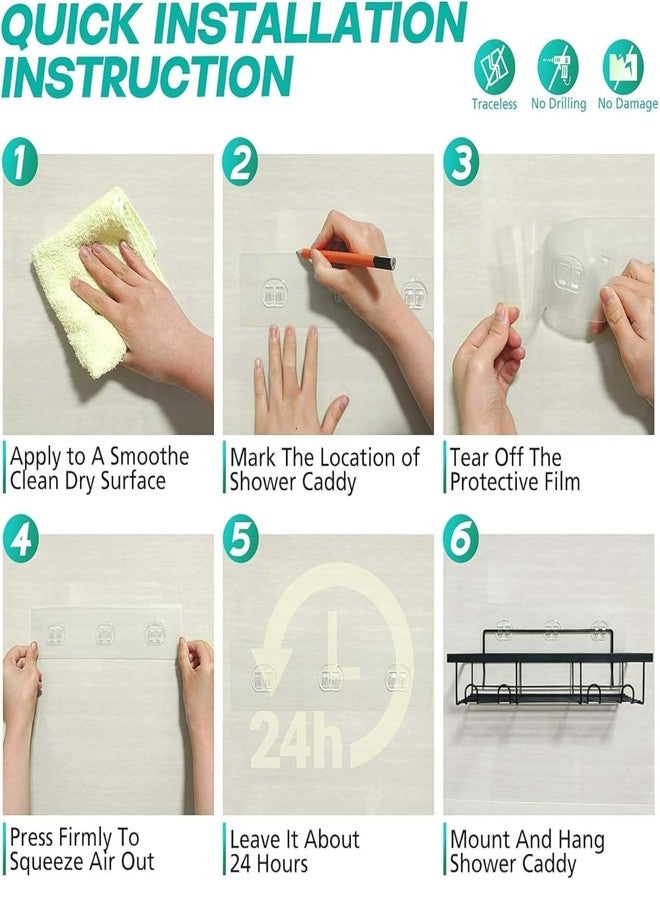 QUICK INSTALLATION INSTRUCTION

Traceless No Drilling No Damage

1

Apply to A Smoothe Clean Dry Surface

2

Mark The Location of Shower Caddy

3

Tear Off The Protective Film

4

Press Firmly To Squeeze Air Out

5

24h

Leave It About 24 Hours

6

Mount And Hang Shower Caddy